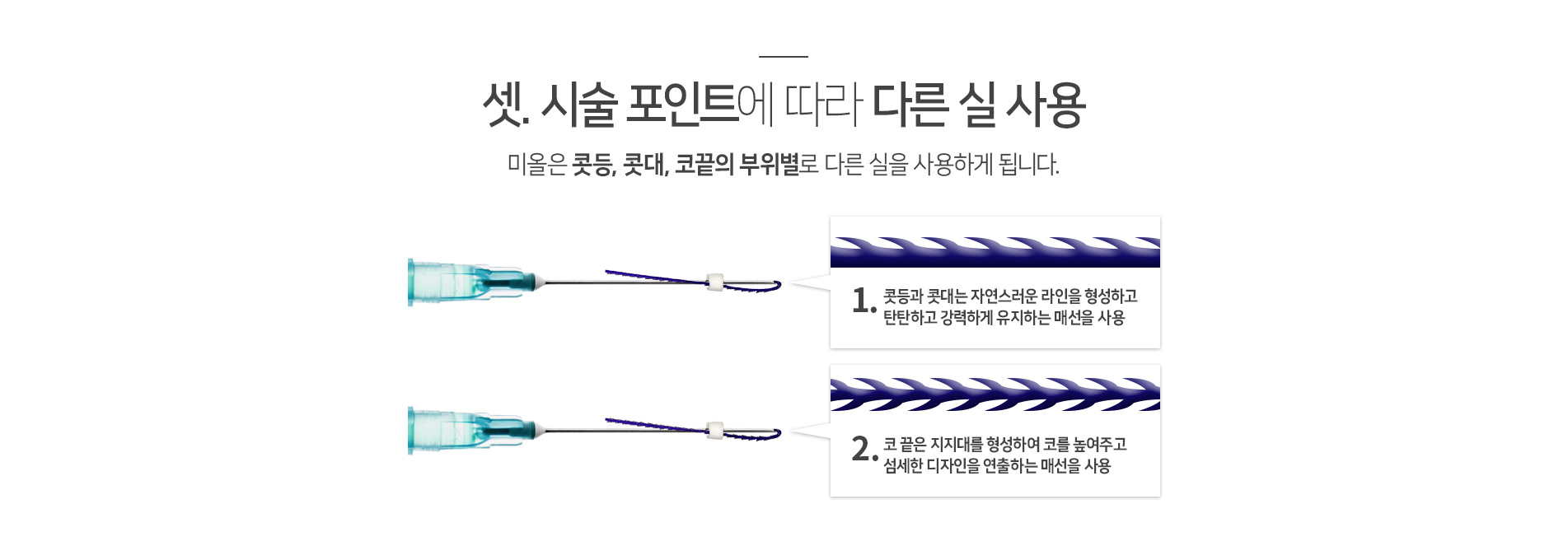 셋. 시술 포인트에 따라 다른 실 사용

미올은 콧등, 콧대, 코끝의 부위별로 다른 실을 사용하게 됩니다.

1. 콧등과 콧대는 자연스러운 라인을 형성하고 탄탄하고 강력하게 유지하는 매선을 사용

2. 코 끝은 지지대를 형성하여 코를 높여주고 섬세한 디자인을 연출하는 매선을 사용